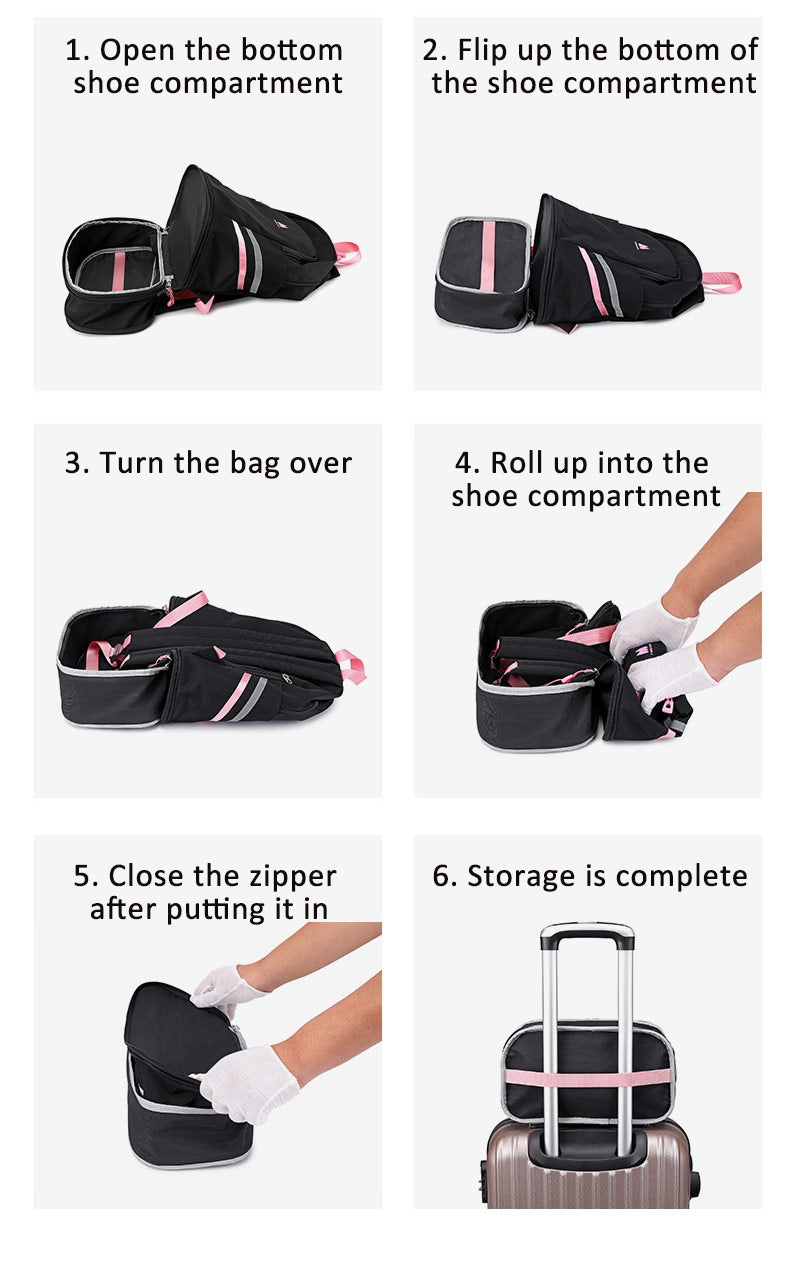 1. Open the bottom shoe compartment

2. Flip up the bottom of the shoe compartment

3. Turn the bag over

4. Roll up into the shoe compartment

5. Close the zipper after putting it in

6. Storage is complete