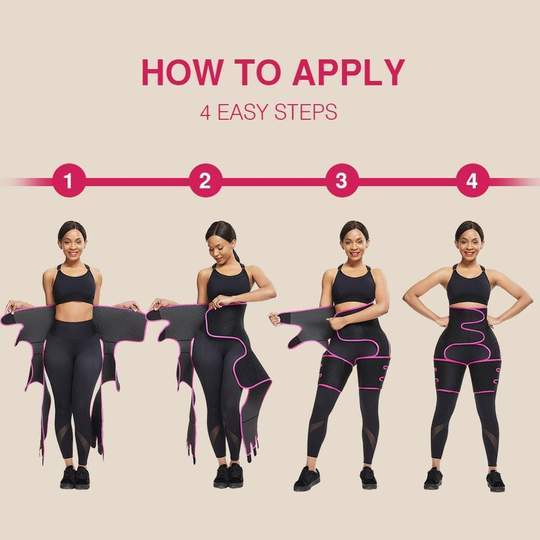 HOW TO APPLY

4 EASY STEPS

1 2 3 4