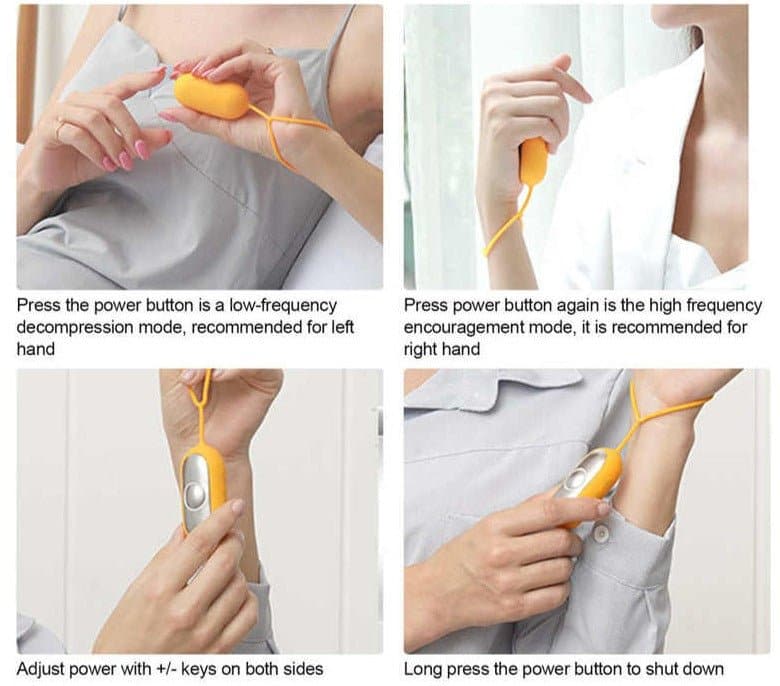 Press the power button is a low-frequency decompression mode, recommended for left hand

Press power button again is the high frequency encouragement mode, it is recommended for right hand

Adjust power with +/- keys on both sides

Long press the power button to shut down