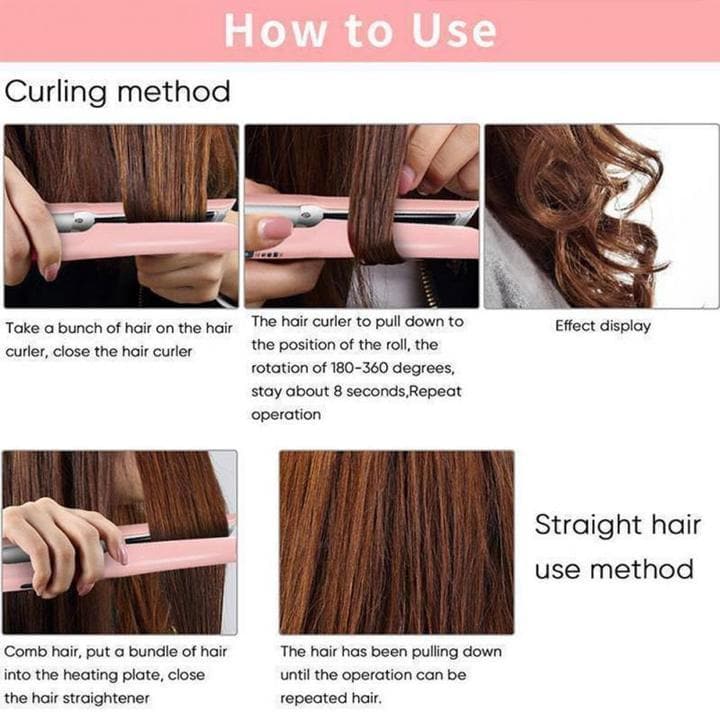 How to Use

Curling method

Take a bunch of hair on the hair curler, close the hair curler

The hair curler to pull down to the position of the roll, the rotation of 180-360 degrees, stay about 8 seconds,Repeat operation

Effect display

Straight hair use method

Comb hair, put a bundle of hair into the heating plate, close the hair straightener

The hair has been pulling down until the operation can be repeated hair.