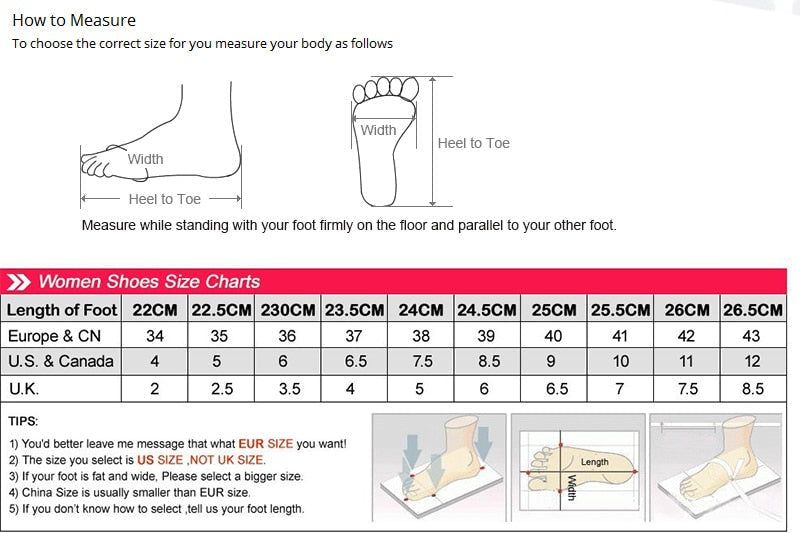 How to Measure
To choose the correct size for you measure your body as follows

Width
Heel to Toe

Width
Heel to Toe

Measure while standing with your foot firmly on the floor and parallel to your other foot.

Women Shoes Size Charts

| Length of Foot | 22CM | 22.5CM | 230CM | 23.5CM | 24CM | 24.5CM | 25CM | 25.5CM | 26CM | 26.5CM |
|---|---|---|---|---|---|---|---|---|---|---|
| Europe & CN | 34 | 35 | 36 | 37 | 38 | 39 | 40 | 41 | 42 | 43 |
| U.S. & Canada | 4 | 5 | 6 | 6.5 | 7.5 | 8.5 | 9 | 10 | 11 | 12 |
| U.K. | 2 | 2.5 | 3.5 | 4 | 5 | 6 | 6.5 | 7 | 7.5 | 8.5 |

TIPS:
1) You'd better leave me message that what EUR SIZE you want!
2) The size you select is US SIZE ,NOT UK SIZE.
3) If your foot is fat and wide, Please select a bigger size.
4) China Size is usually smaller than EUR size.
5) If you don't know how to select ,tell us your foot length.

Length
Width