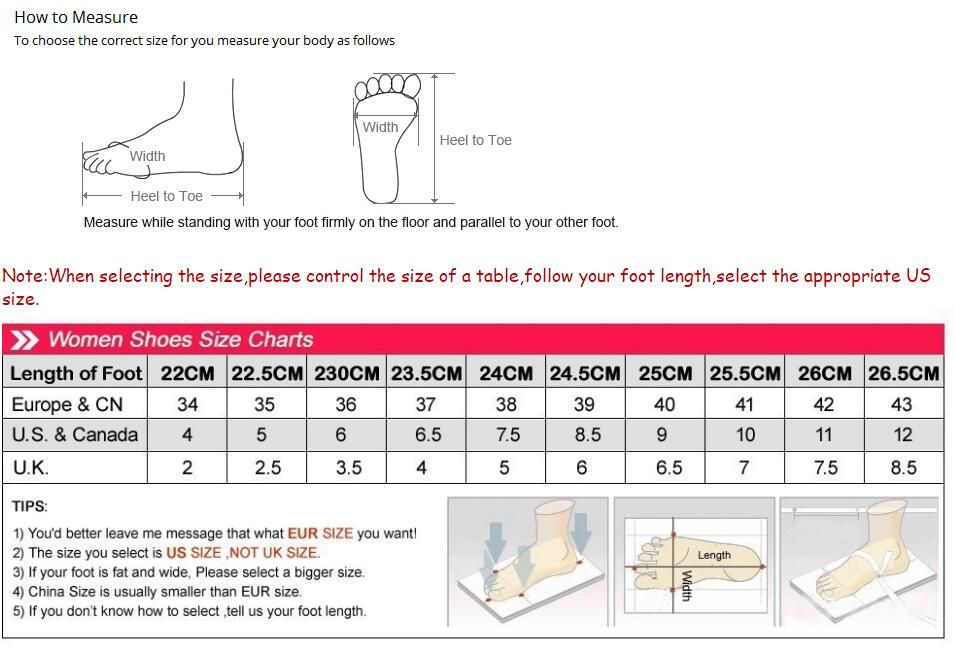 How to Measure
To choose the correct size for you measure your body as follows

Width
Heel to Toe
Width
Heel to Toe
Measure while standing with your foot firmly on the floor and parallel to your other foot.

Note:When selecting the size,please control the size of a table,follow your foot length,select the appropriate US size.

Women Shoes Size Charts

| Length of Foot | 22CM | 22.5CM | 230CM | 23.5CM | 24CM | 24.5CM | 25CM | 25.5CM | 26CM | 26.5CM |
|---|---|---|---|---|---|---|---|---|---|---|
| Europe & CN | 34 | 35 | 36 | 37 | 38 | 39 | 40 | 41 | 42 | 43 |
| U.S. & Canada | 4 | 5 | 6 | 6.5 | 7.5 | 8.5 | 9 | 10 | 11 | 12 |
| U.K. | 2 | 2.5 | 3.5 | 4 | 5 | 6 | 6.5 | 7 | 7.5 | 8.5 |

TIPS:
1) You'd better leave me message that what EUR SIZE you want!
2) The size you select is US SIZE ,NOT UK SIZE.
3) If your foot is fat and wide, Please select a bigger size.
4) China Size is usually smaller than EUR size.
5) If you don't know how to select ,tell us your foot length.

Length
Width