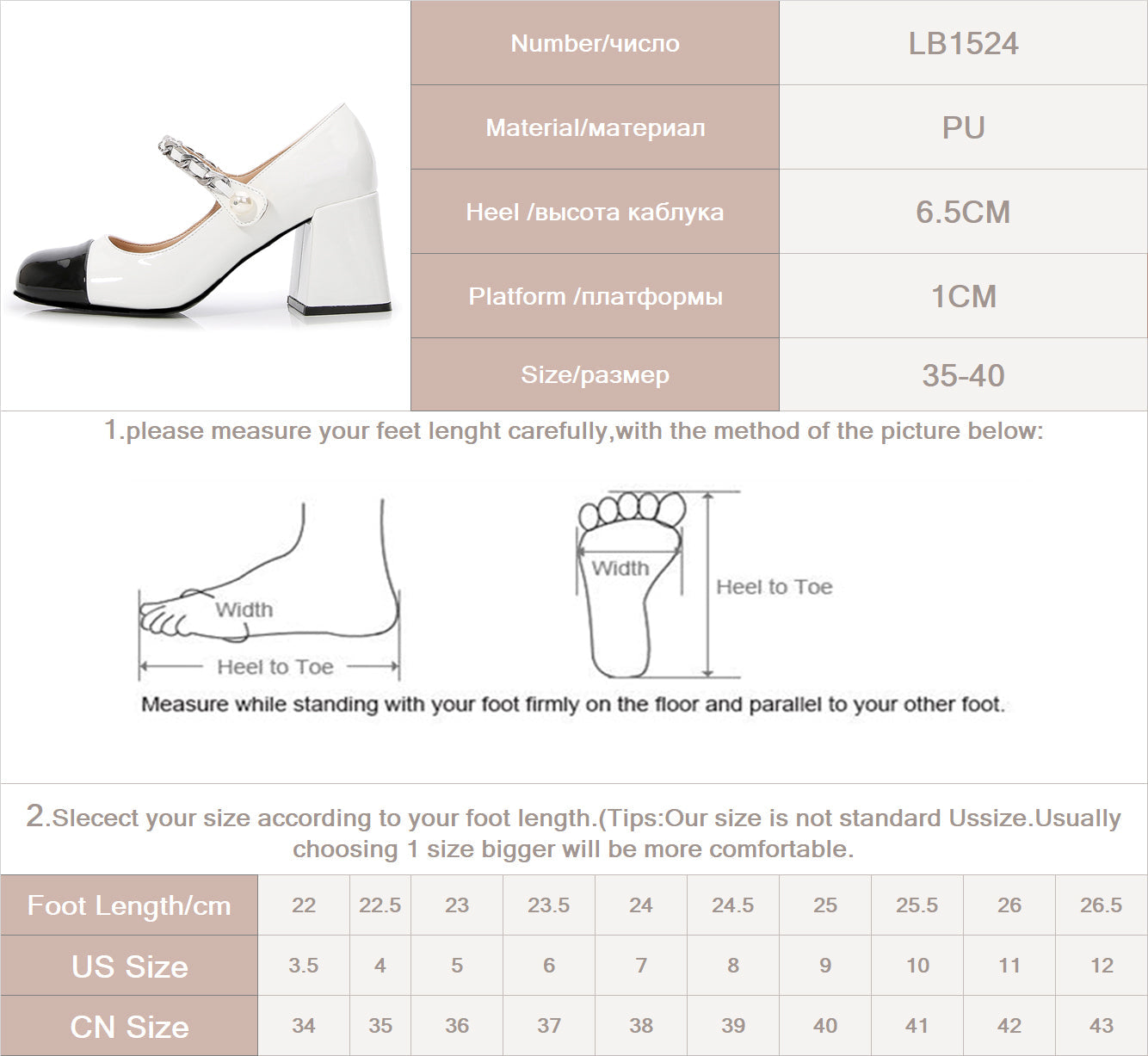 | Number/число | LB1524 |
|---|---|
| Material/материал | PU |
| Heel /высота каблука | 6.5CM |
| Platform /платформы | 1CM |
| Size/размер | 35-40 |

1.please measure your feet lenght carefully,with the method of the picture below:

Width

Heel to Toe

Width

Heel to Toe

Measure while standing with your foot firmly on the floor and parallel to your other foot.

2.Slecect your size according to your foot length.(Tips:Our size is not standard Ussize.Usually choosing 1 size bigger will be more comfortable.

| Foot Length/cm | 22 | 22.5 | 23 | 23.5 | 24 | 24.5 | 25 | 25.5 | 26 | 26.5 |
|---|---|---|---|---|---|---|---|---|---|---|
| US Size | 3.5 | 4 | 5 | 6 | 7 | 8 | 9 | 10 | 11 | 12 |
| CN Size | 34 | 35 | 36 | 37 | 38 | 39 | 40 | 41 | 42 | 43 |