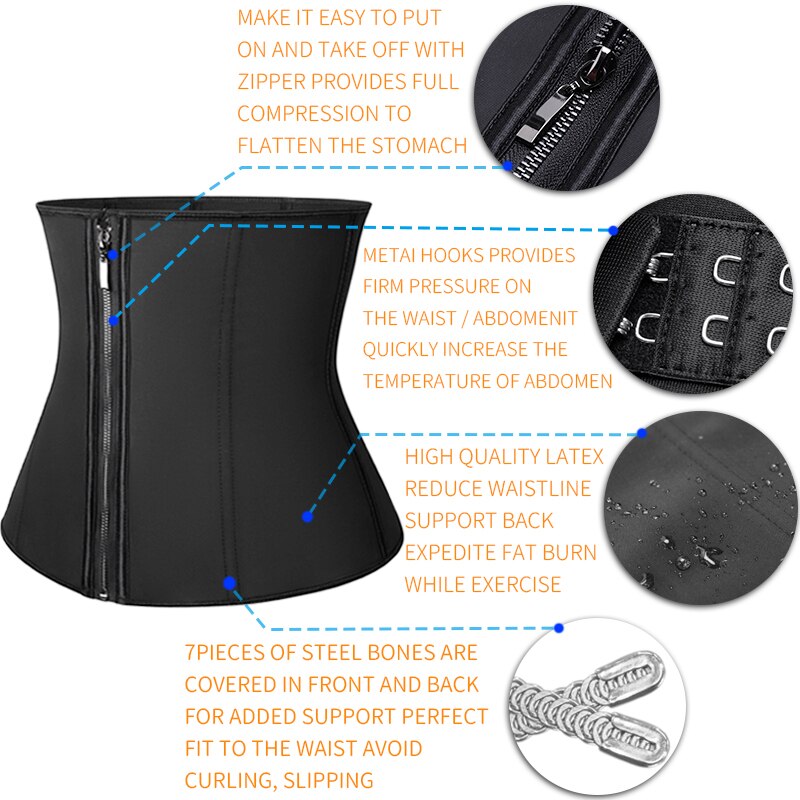 MAKE IT EASY TO PUT ON AND TAKE OFF WITH ZIPPER PROVIDES FULL COMPRESSION TO FLATTEN THE STOMACH

METAI HOOKS PROVIDES FIRM PRESSURE ON THE WAIST / ABDOMENIT QUICKLY INCREASE THE TEMPERATURE OF ABDOMEN

HIGH QUALITY LATEX REDUCE WAISTLINE SUPPORT BACK EXPEDITE FAT BURN WHILE EXERCISE

7PIECES OF STEEL BONES ARE COVERED IN FRONT AND BACK FOR ADDED SUPPORT PERFECT FIT TO THE WAIST AVOID CURLING, SLIPPING