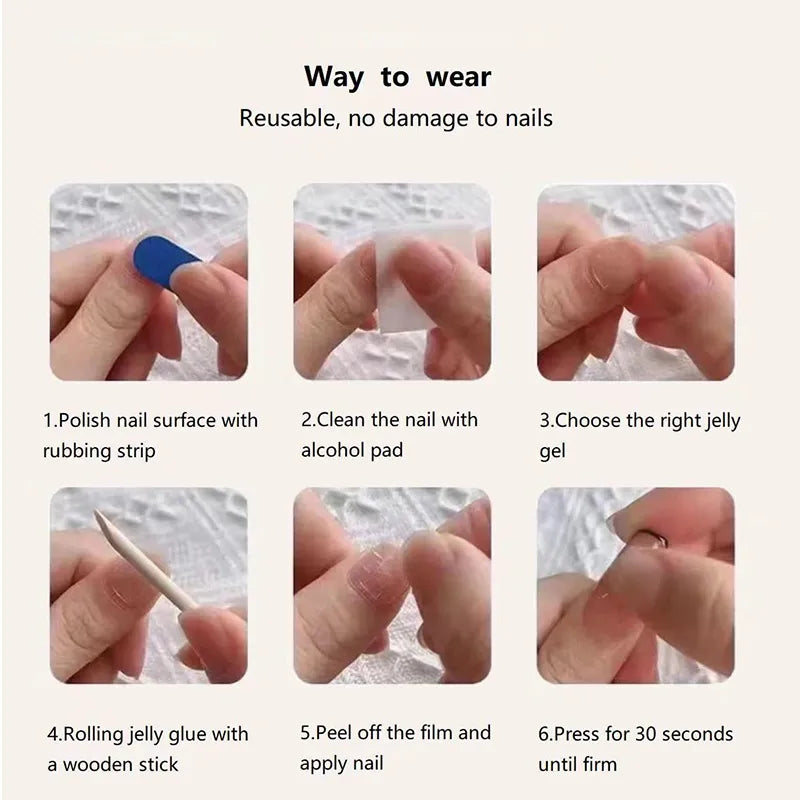 Way to wear

Reusable, no damage to nails

1.Polish nail surface with rubbing strip

2.Clean the nail with alcohol pad

3.Choose the right jelly gel

4.Rolling jelly glue with a wooden stick

5.Peel off the film and apply nail

6.Press for 30 seconds until firm