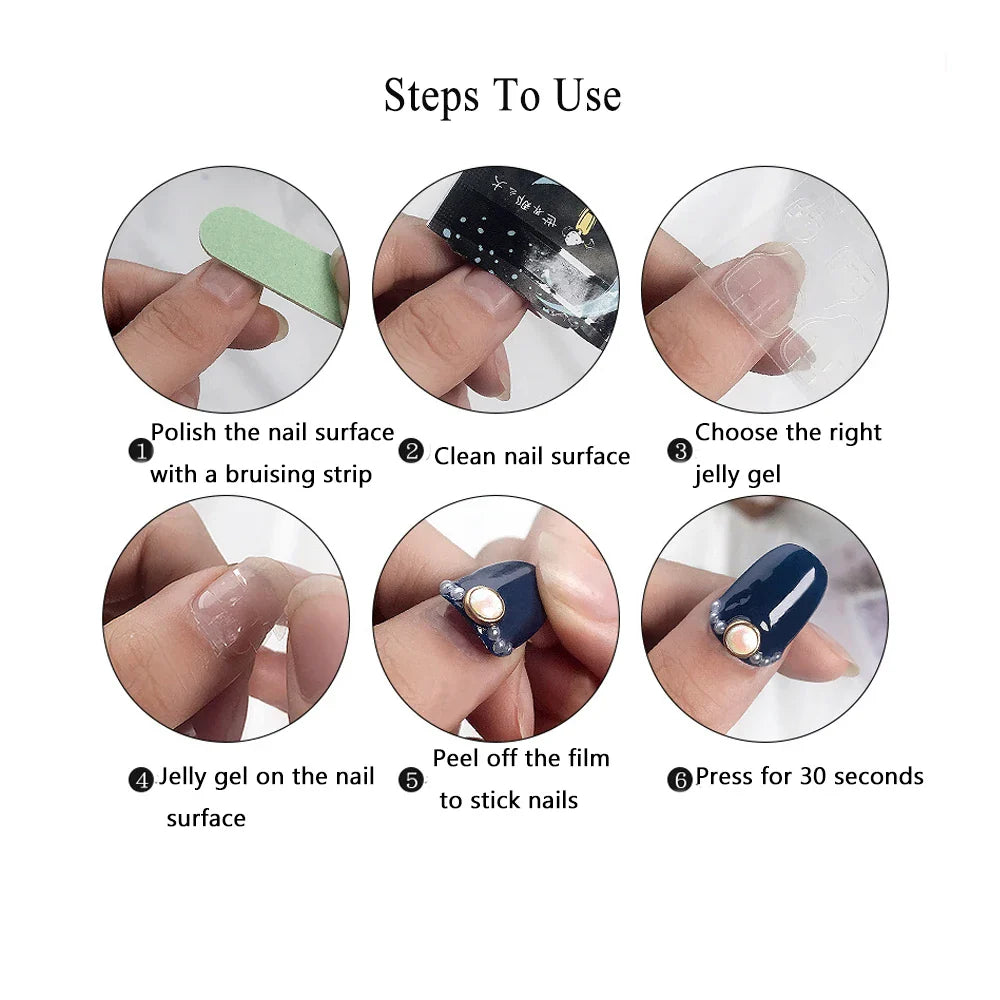 Steps To Use

❶ Polish the nail surface with a bruising strip

❷ Clean nail surface

❸ Choose the right jelly gel

❹ Jelly gel on the nail surface

❺ Peel off the film to stick nails

❻ Press for 30 seconds